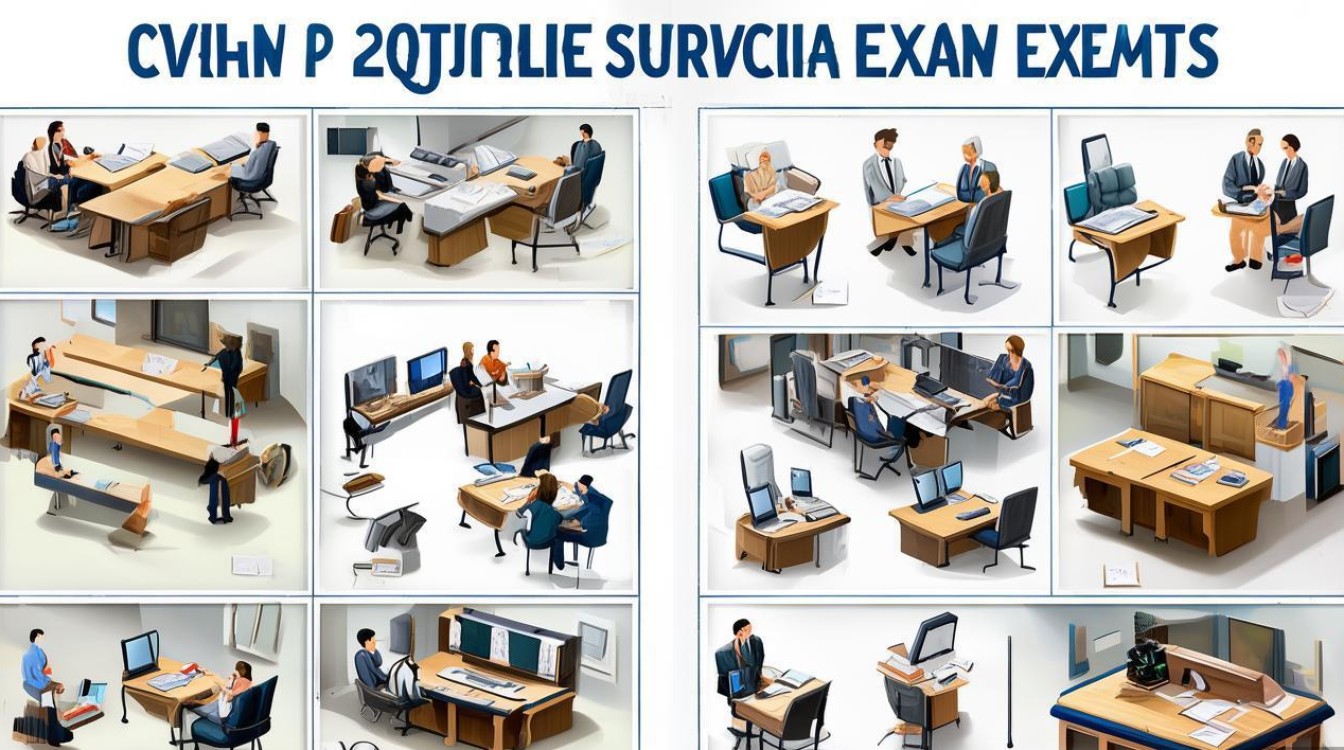 CVIHN P 2QTJNLIE SURVCIIA EXAN EXEMTS